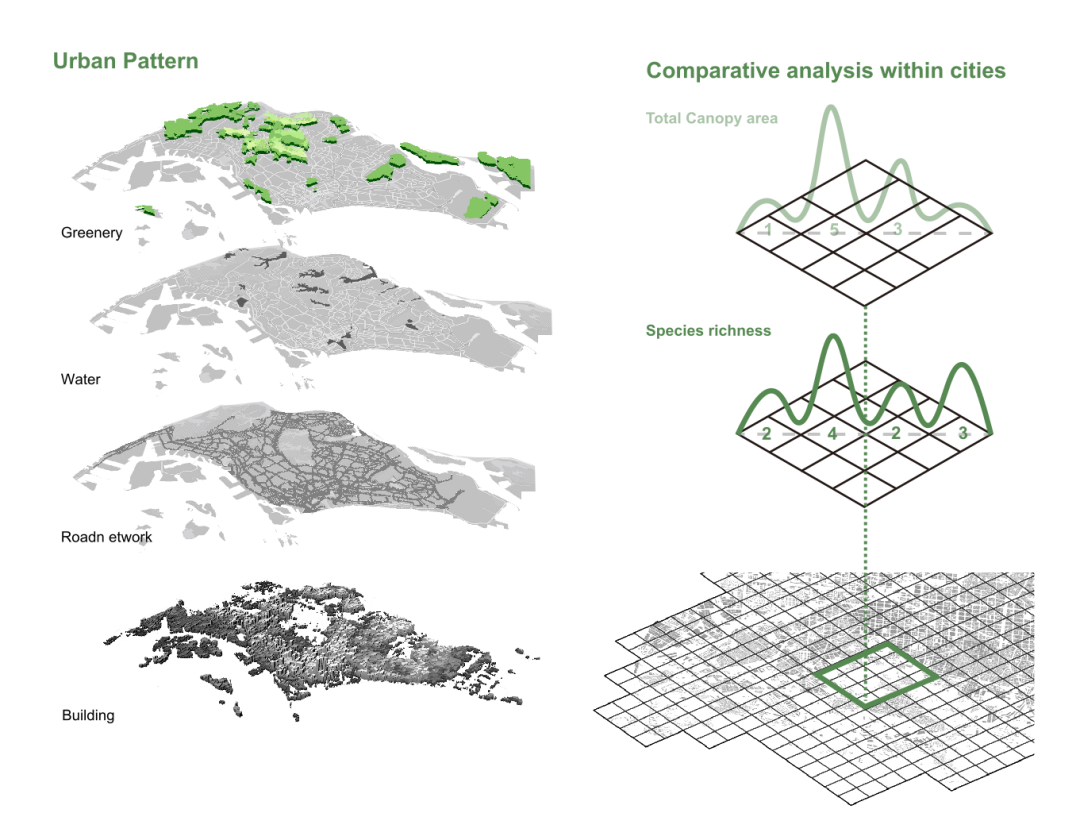 Urban Pattern

Greenery

Water

Roadn etwork

Building

Comparative analysis within cities

Total Canopy area

1 5 3

Species richness

2 4 2 3