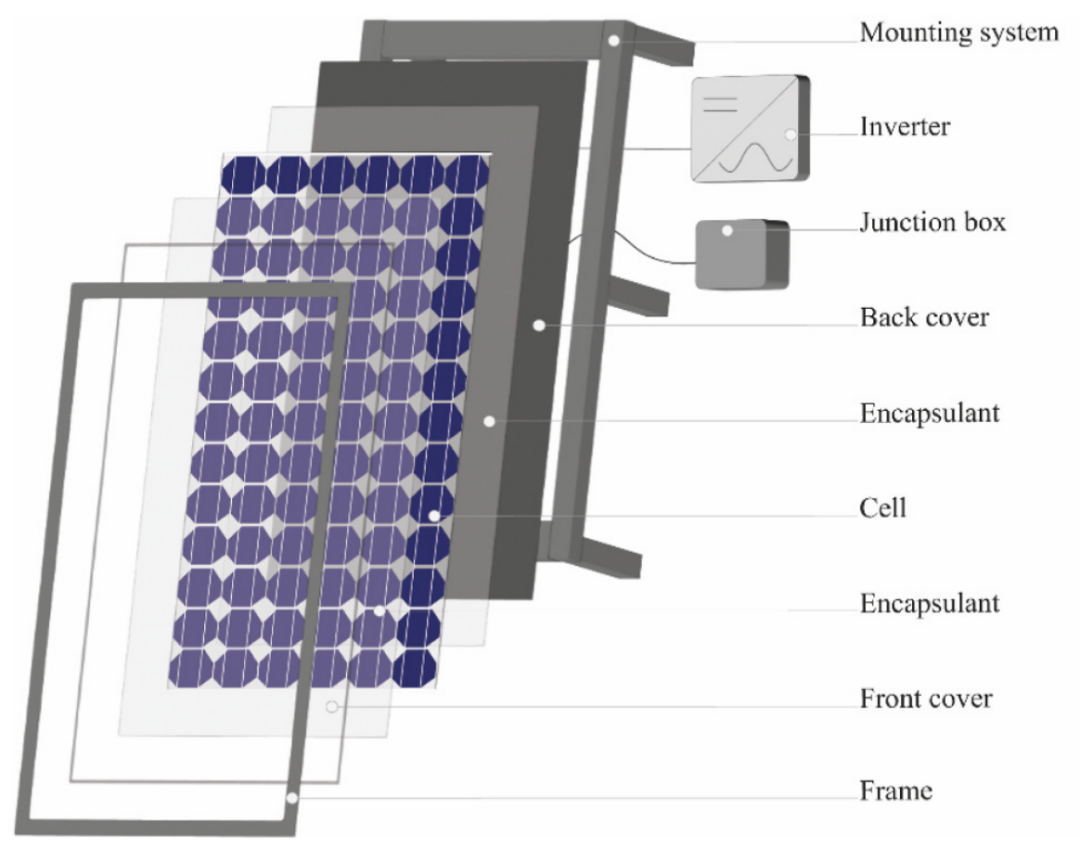 Mounting system

Inverter

Junction box

Back cover

Encapsulant

Cell

Encapsulant

Front cover

Frame